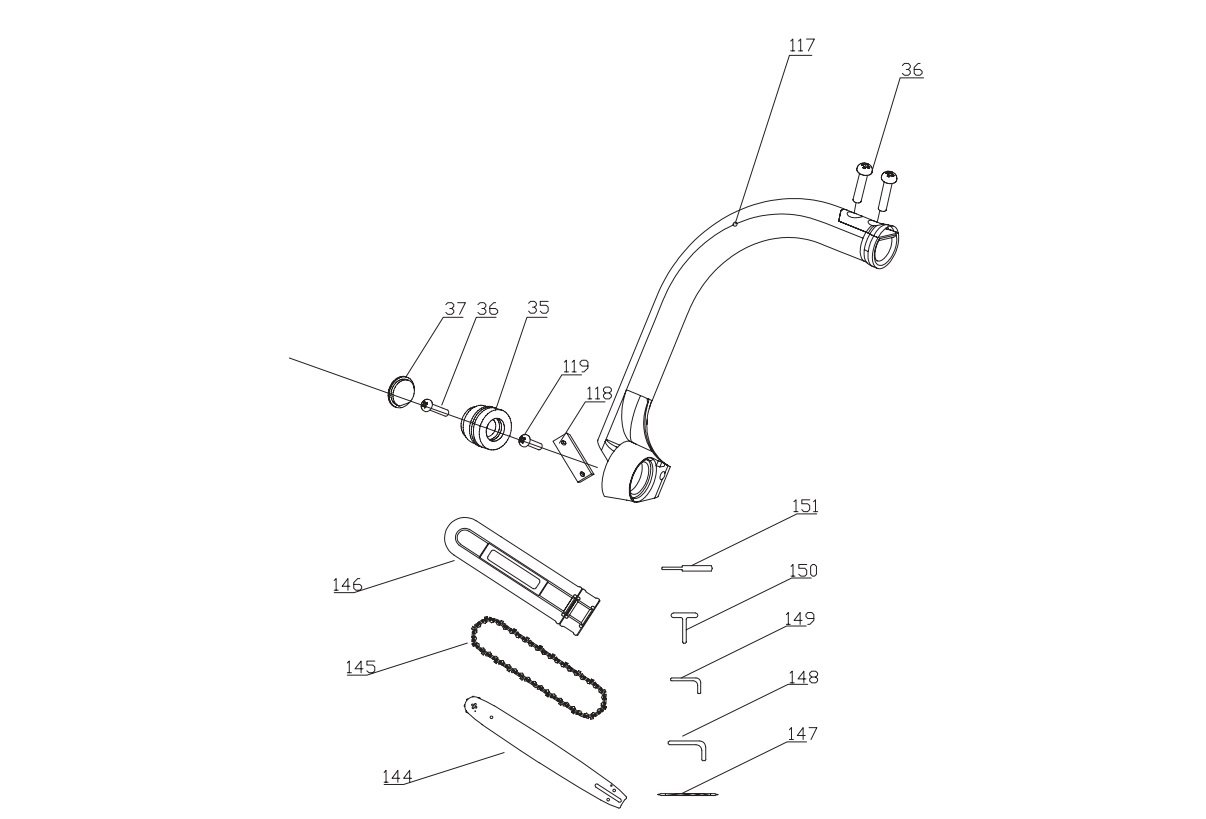 117
36
37
36
35
119
118
151
146
150
149
145
148
147
144